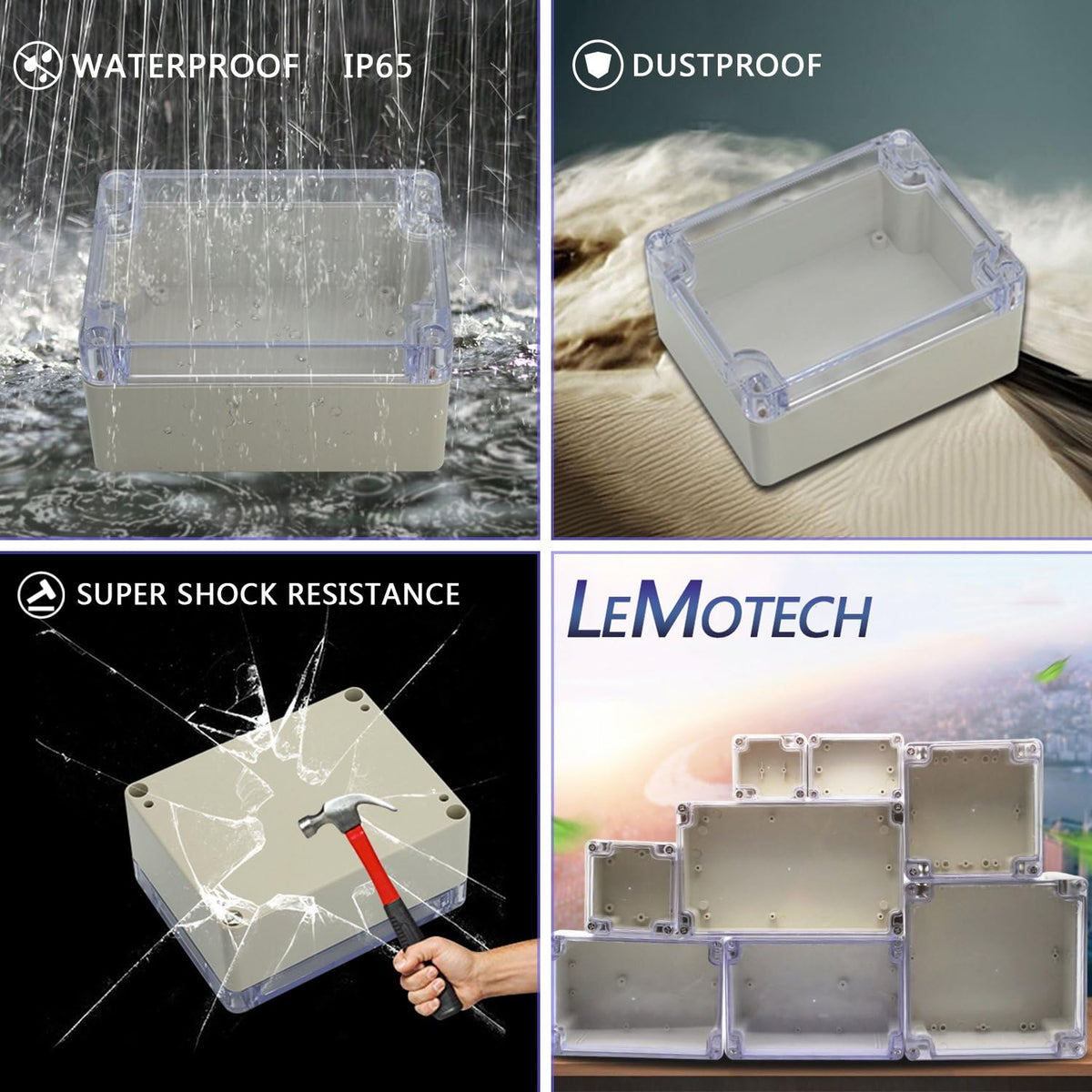 WATERPROOF IP65

DUSTPROOF

SUPER SHOCK RESISTANCE

LEMOTECH